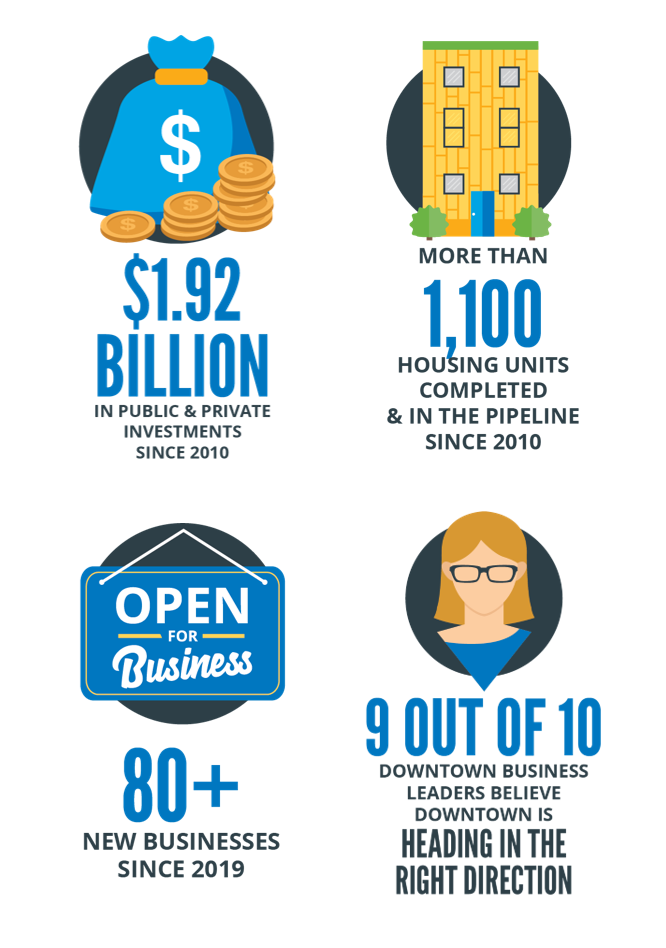 $

$1.92 BILLION

IN PUBLIC & PRIVATE INVESTMENTS SINCE 2010

MORE THAN

1,100

HOUSING UNITS COMPLETED & IN THE PIPELINE SINCE 2010

OPEN FOR Business

80+

NEW BUSINESSES SINCE 2019

9 OUT OF 10

DOWNTOWN BUSINESS LEADERS BELIEVE DOWNTOWN IS

HEADING IN THE RIGHT DIRECTION